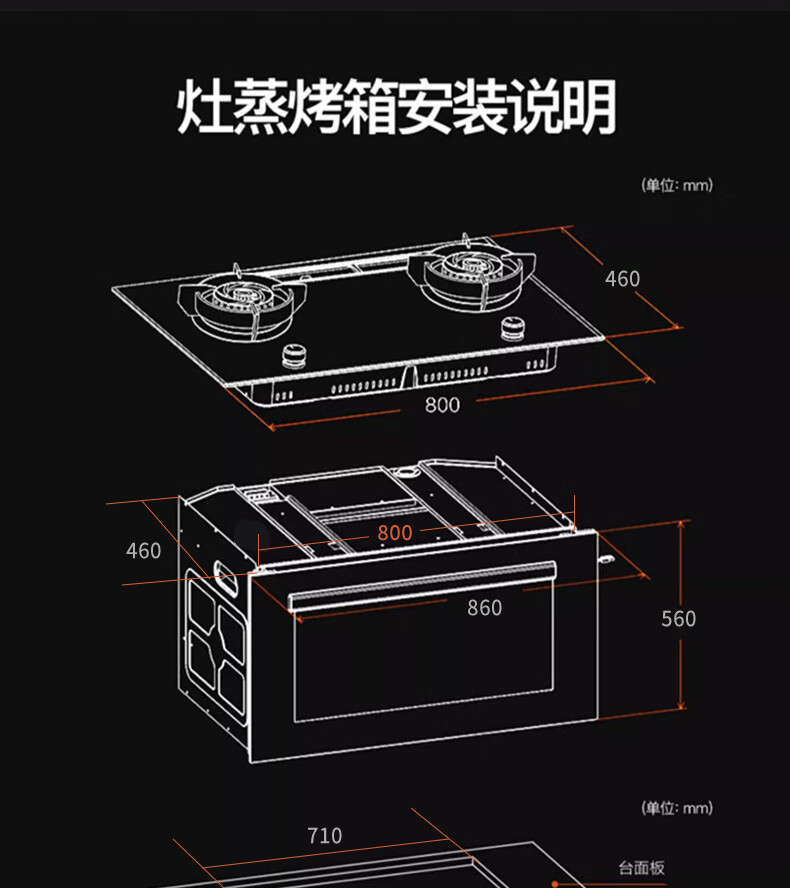 灶蒸烤箱安装说明

(单位: mm)

460

800

460

800

860

560

(单位: mm)

710

台面板